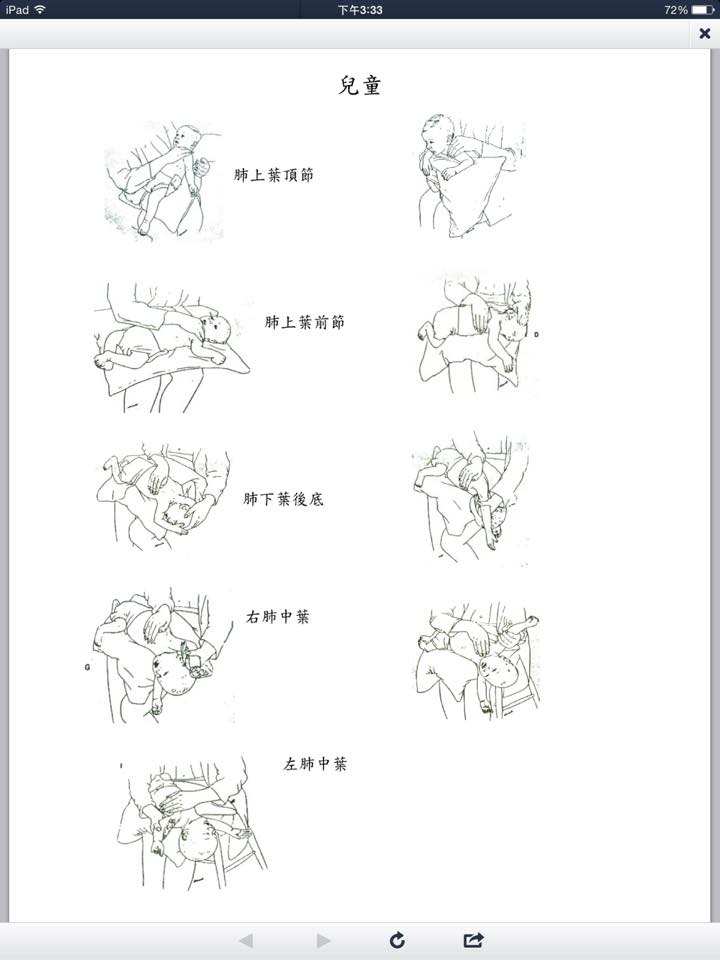 iPad 下午3:33 72%

兒童

肺上葉頂節

肺上葉前節

D

肺下葉後底

右肺中葉

G

左肺中葉