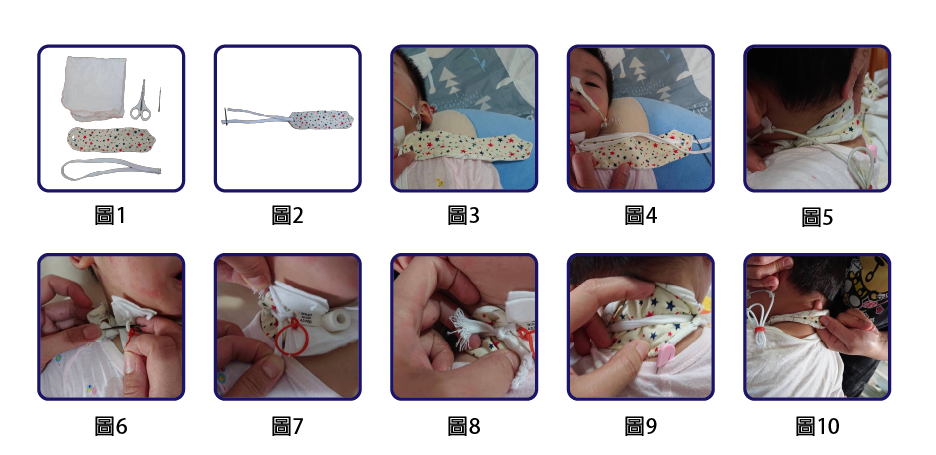 圖1

圖2

圖3

圖4

圖5

圖6

圖7

圖8

圖9

圖10