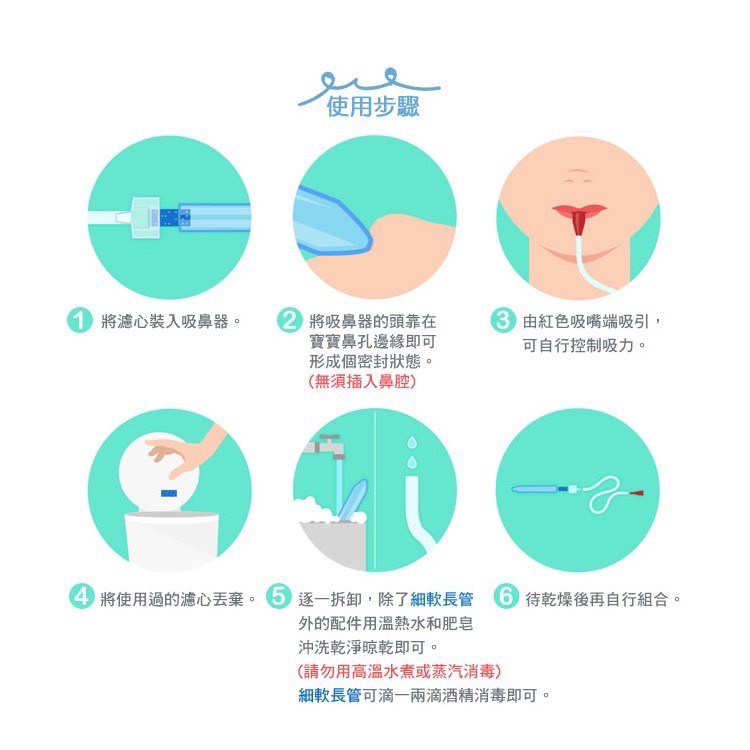 使用步驟

1 將濾心裝入吸鼻器。

2 將吸鼻器的頭靠在寶寶鼻孔邊緣即可形成個密封狀態。
(無須插入鼻腔)

3 由紅色吸嘴端吸引，可自行控制吸力。

4 將使用過的濾心丟棄。

5 逐一拆卸，除了細軟長管外的配件用溫熱水和肥皂沖洗乾淨晾乾即可。
(請勿用高溫水煮或蒸汽消毒)
細軟長管可滴一兩滴酒精消毒即可。

6 待乾燥後再自行組合。